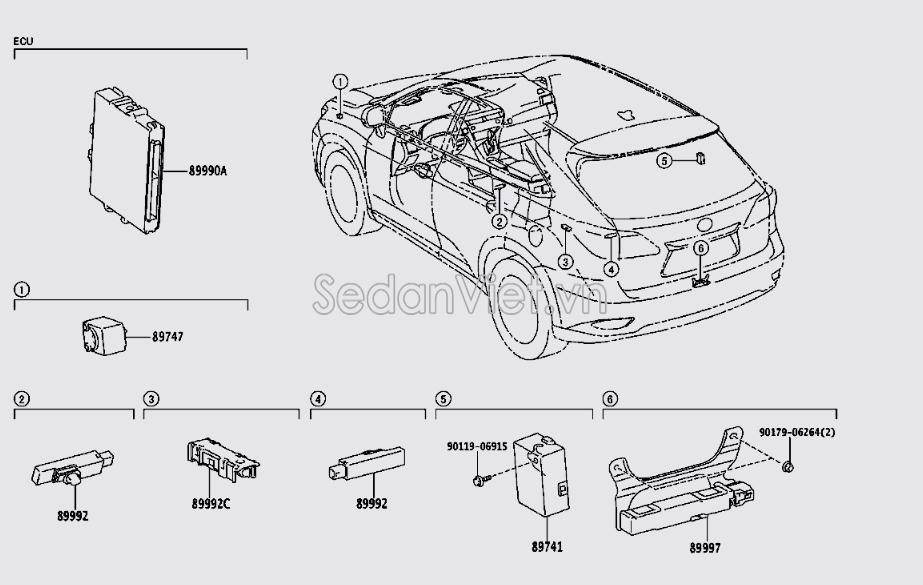 ECU

89990A

1

89747

1 2 3 4 5 6

SedanViet.vn

2

89992

3

89992C

4

89992

5

90119-06915

89741

6

90179-06264(2)

89997