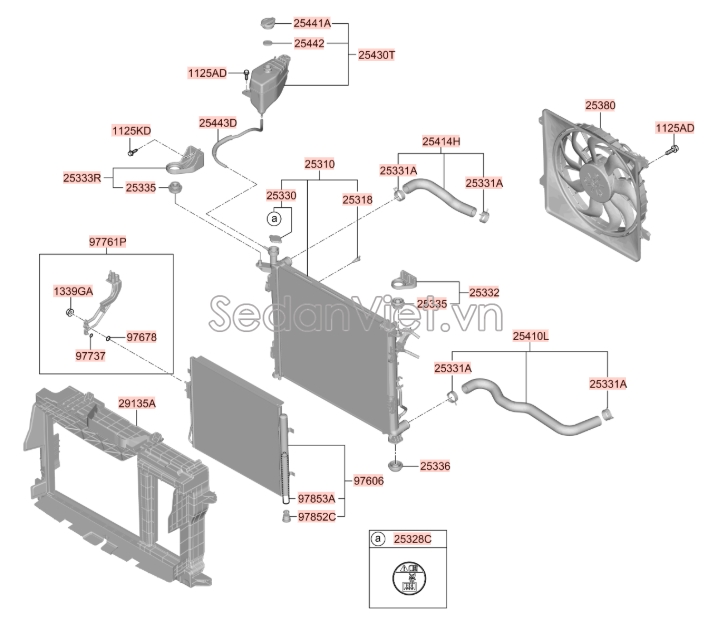 25441A
25442
25430T
1125AD
25443D
1125KD
25333R
25335
25310
25330
a
25318
25414H
25331A
25331A
25380
1125AD
97761P
1339GA
97678
97737
25332
25335
SedanViet.vn
25410L
25331A
25331A
29135A
25336
97606
97853A
97852C
a
25328C