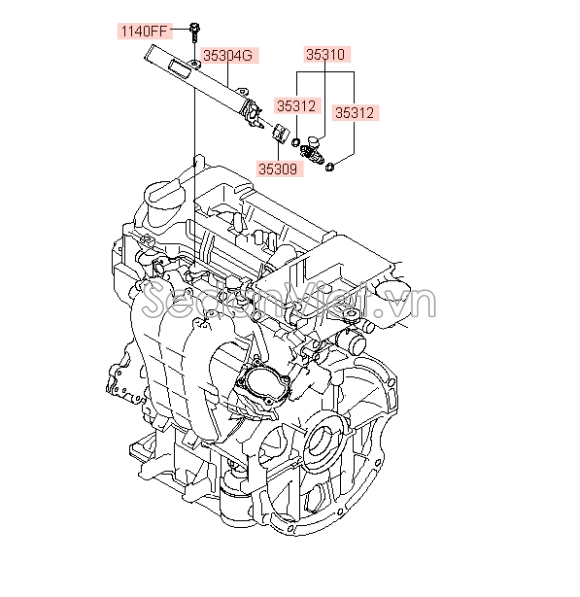 1140FF
35304G
35310
35312
35312
35309
SedanViet.vn