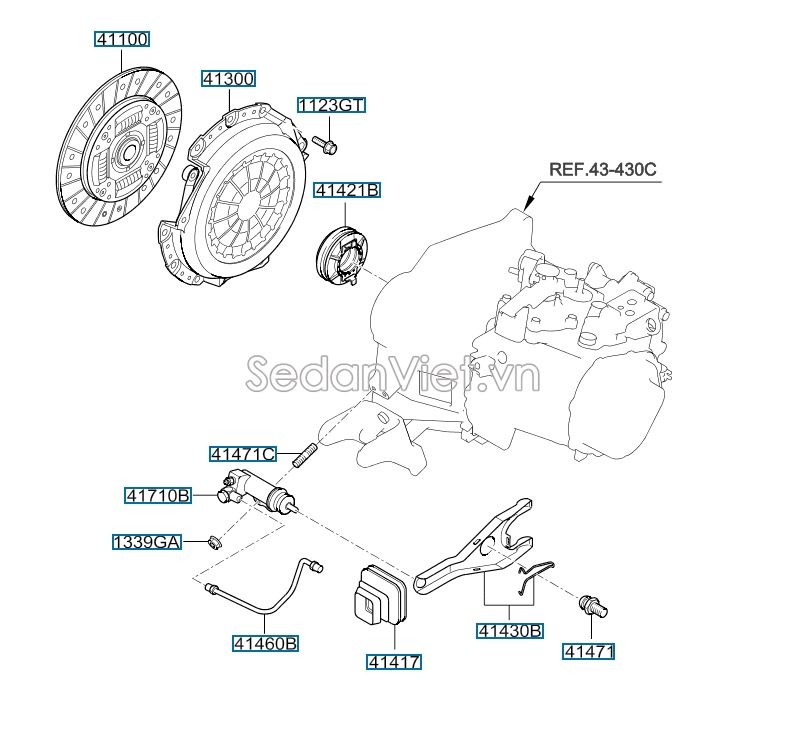 41100
41300
1123GT
41421B
REF.43-430C
SedanViet.vn
41471C
41710B
1339GA
41460B
41417
41430B
41471