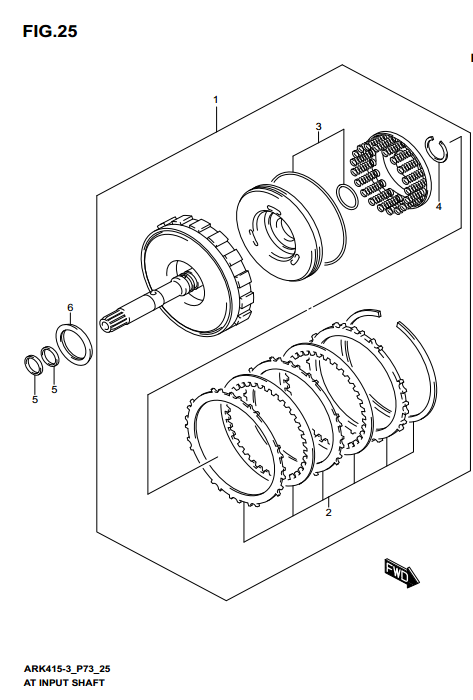 FIG.25

1

3

4

6

5

5

2

FWD

ARK415-3_P73_25
AT INPUT SHAFT