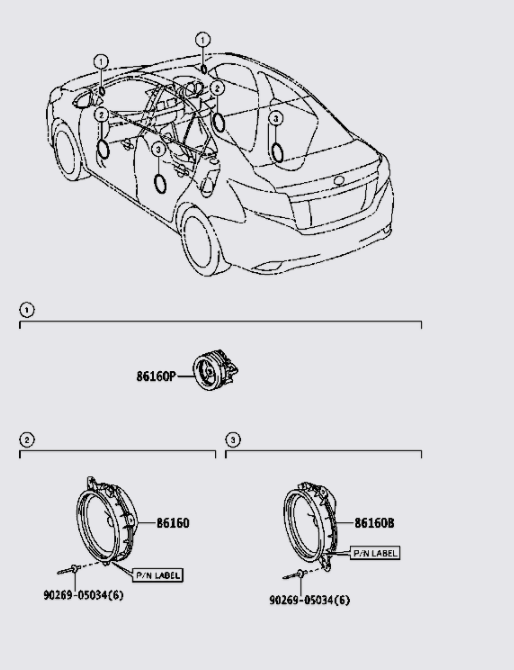 1
1
2
2
3
3

1

86160P

2

86160
P/N LABEL
90269-05034(6)

3

86160B
P/N LABEL
90269-05034(6)