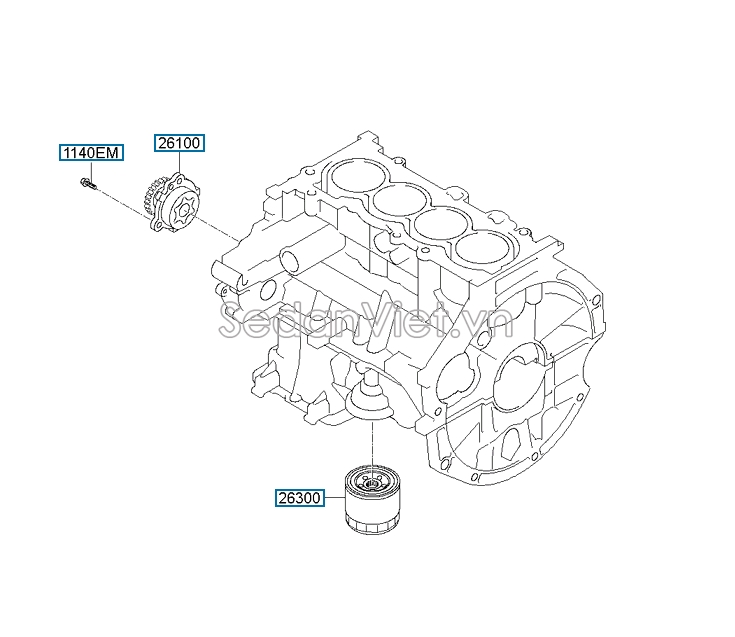 1140EM
26100
SedanViet.vn
26300