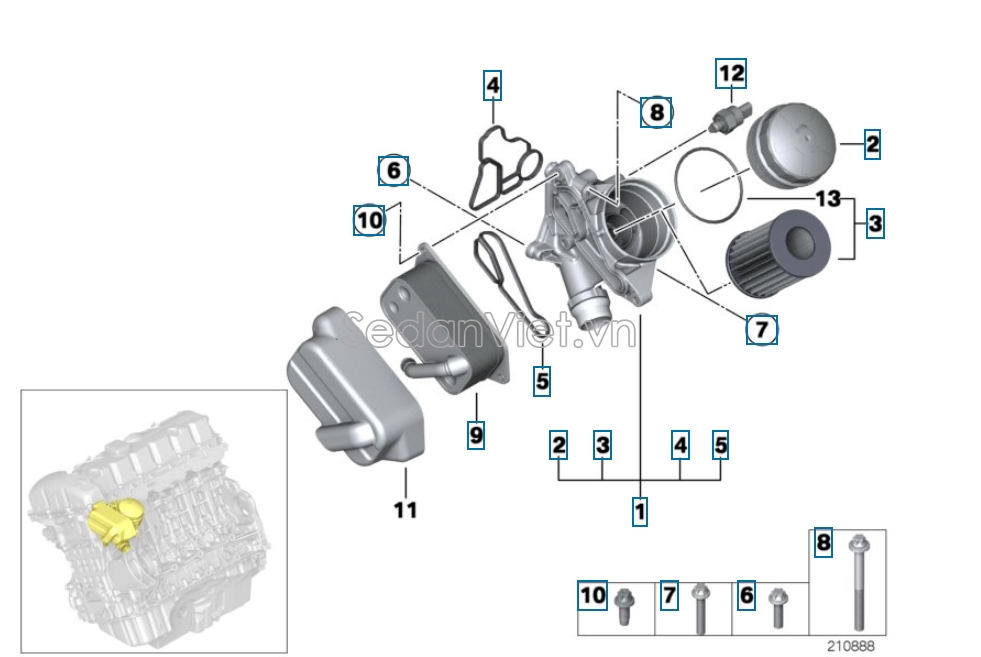 4
12
8
2
6
13
3
10
SedanViet.vn
7
5
9
2
3
4
5
11
1
8
10
7
6
210888