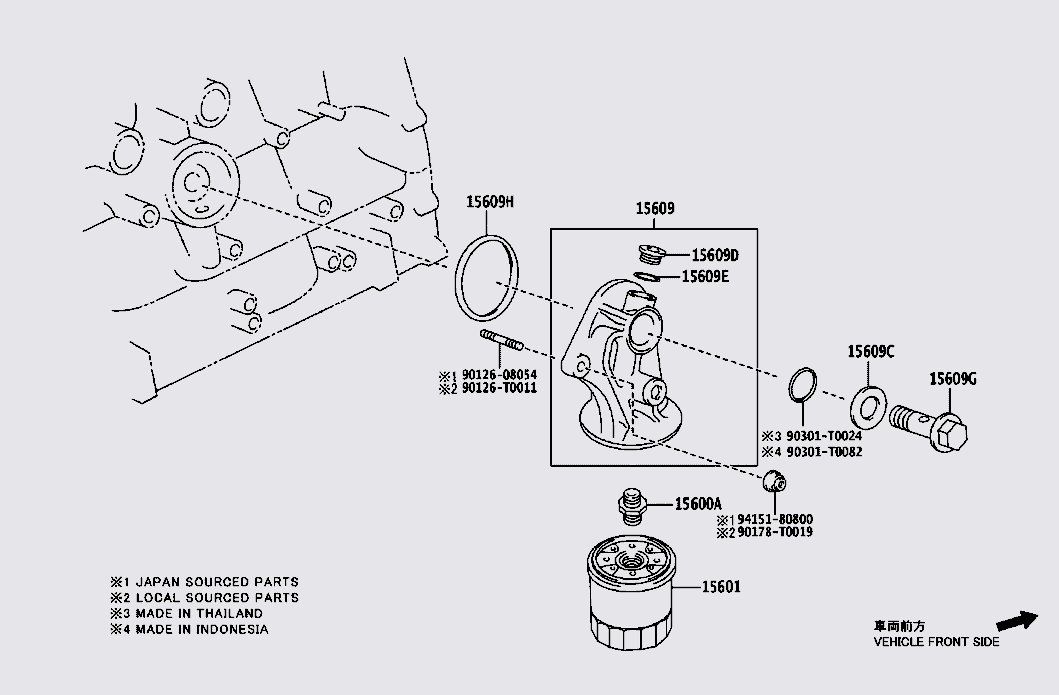 15609H

15609

15609D

15609E

15609C

15609G

※1 90126-08054
※2 90126-T0011

※3 90301-T0024
※4 90301-T0082

15600A

※1 94151-80800
※2 90178-T0019

15601

※1 JAPAN SOURCED PARTS
※2 LOCAL SOURCED PARTS
※3 MADE IN THAILAND
※4 MADE IN INDONESIA

車両前方
VEHICLE FRONT SIDE