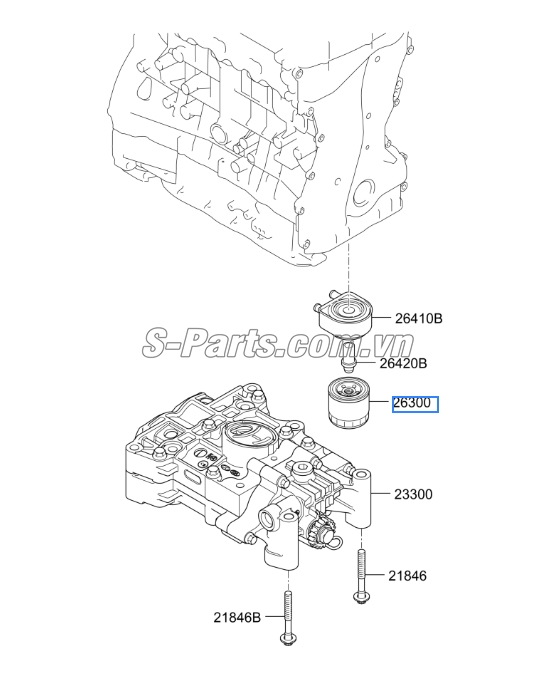 26410B
S-Parts.com.vn
26420B
26300
23300
21846
21846B