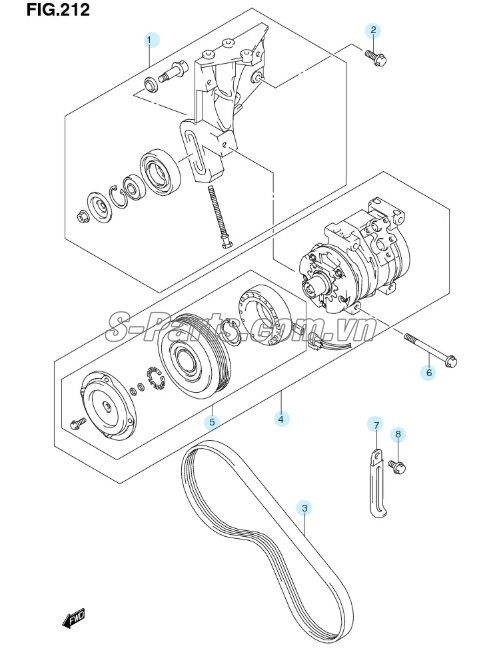 FIG.212

1

2

S-Parts.com.vn

6

5

4

7

8

3

FWD