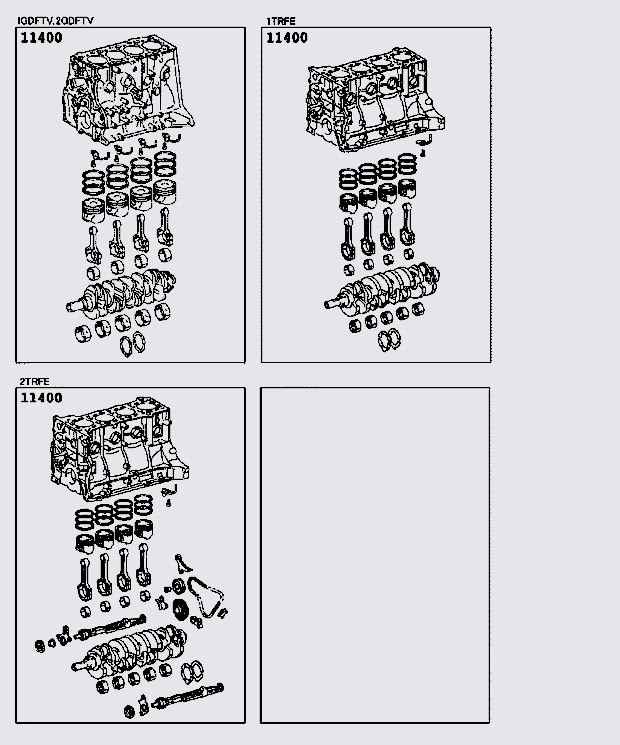 IGDFTV.2GDFTV
11400

1TRFE
11400

2TRFE
11400