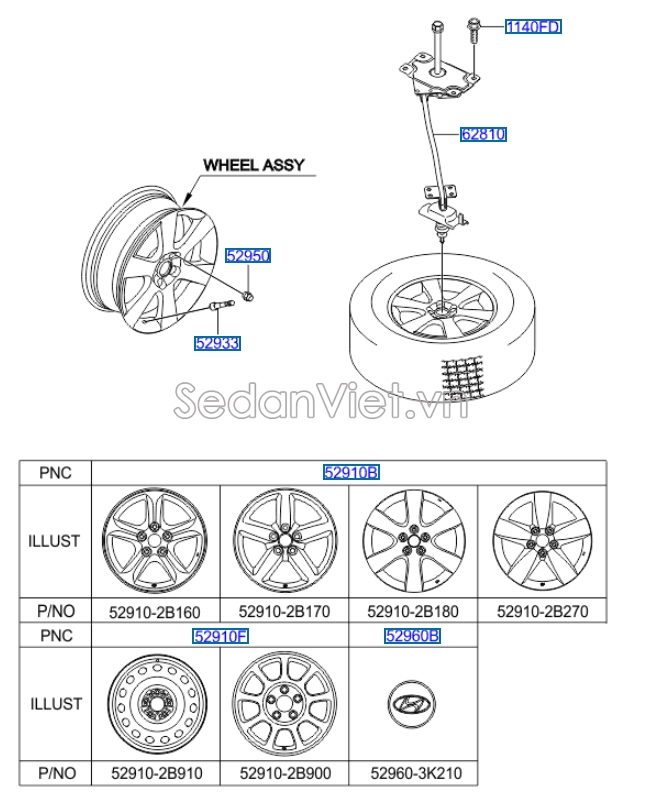 1140FD

62810

WHEEL ASSY

52950

52933

SedanViet.vn

| PNC | 52910B | | | |
|---|---|---|---|---|
| ILLUST | | | | |
| P/NO | 52910-2B160 | 52910-2B170 | 52910-2B180 | 52910-2B270 |

| PNC | 52910F | | 52960B |
|---|---|---|---|
| ILLUST | | | |
| P/NO | 52910-2B910 | 52910-2B900 | 52960-3K210 |