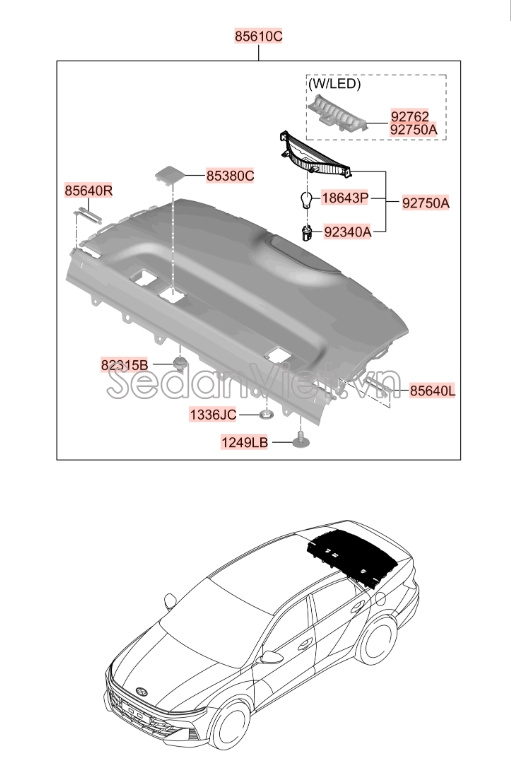 85610C

(W/LED)

92762
92750A

85380C

85640R

18643P

92750A

92340A

82315B

SedanViet.vn

85640L

1336JC

1249LB