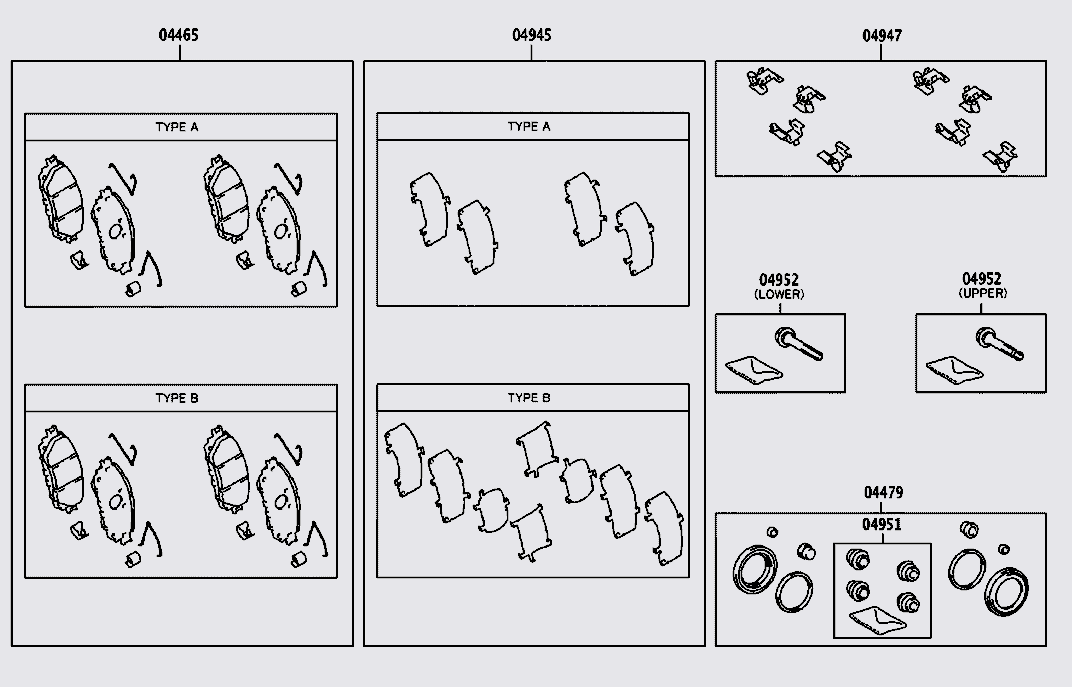 04465

TYPE A

TYPE B

04945

TYPE A

TYPE B

04947

04952
(LOWER)

04952
(UPPER)

04479

04951