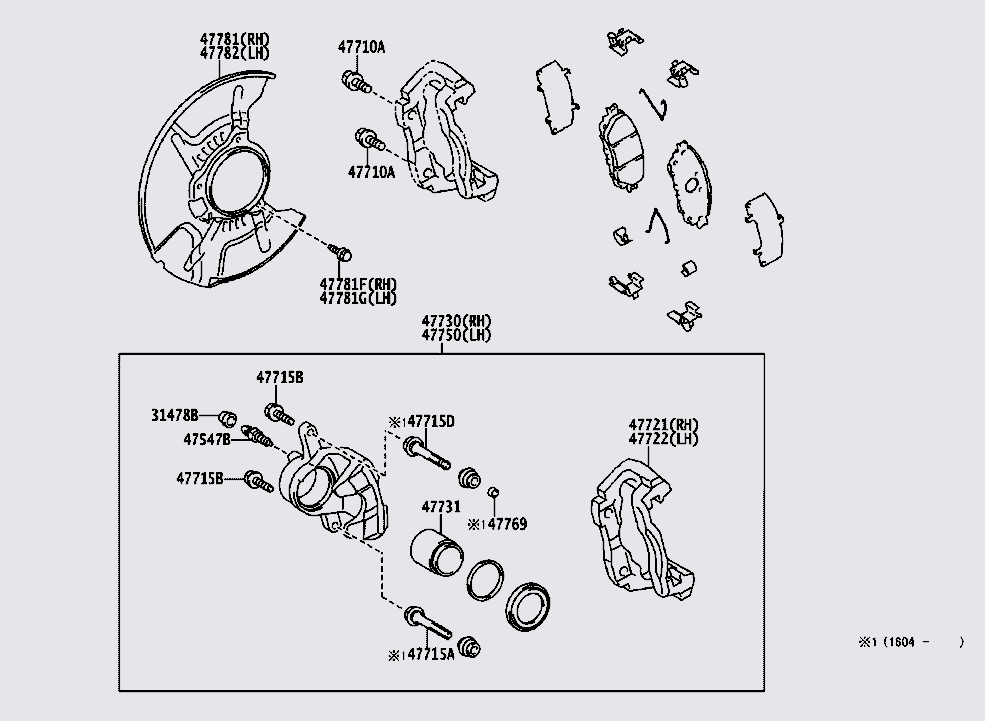 47781(RH)
47782(LH)

47710A

47710A

47781F(RH)
47781G(LH)

47730(RH)
47750(LH)

47715B

31478B

47547B

47715B

※1 47715D

47731

※1 47769

47721(RH)
47722(LH)

※1 47715A

※1 (1604 -  )