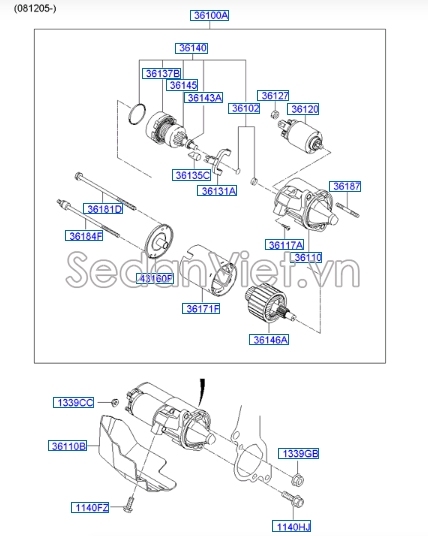 (081205-)

36100A

36140

36137B

36145

36143A

36102

36127

36120

36135C

36131A

36187

36181D

36184F

36117A

36110

SedanViet.vn

43160F

36171F

36146A

1339CC

36110B

1339GB

1140FZ

1140HJ