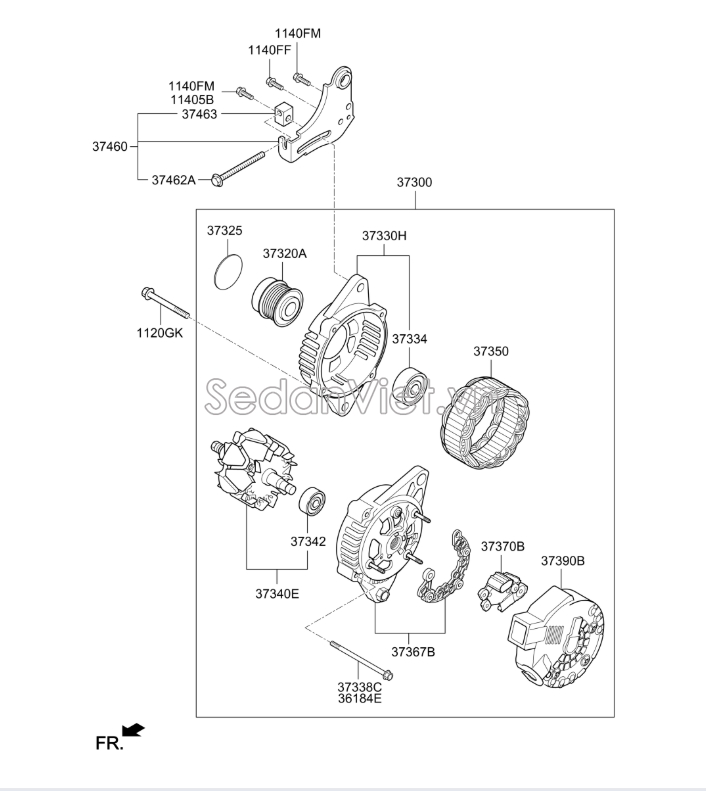 1140FM
1140FF
1140FM
11405B
37463
37460
37462A
37300
37325
37320A
37330H
1120GK
37334
37350
SedanViet.vn
37342
37340E
37370B
37390B
37367B
37338C
36184E
FR.