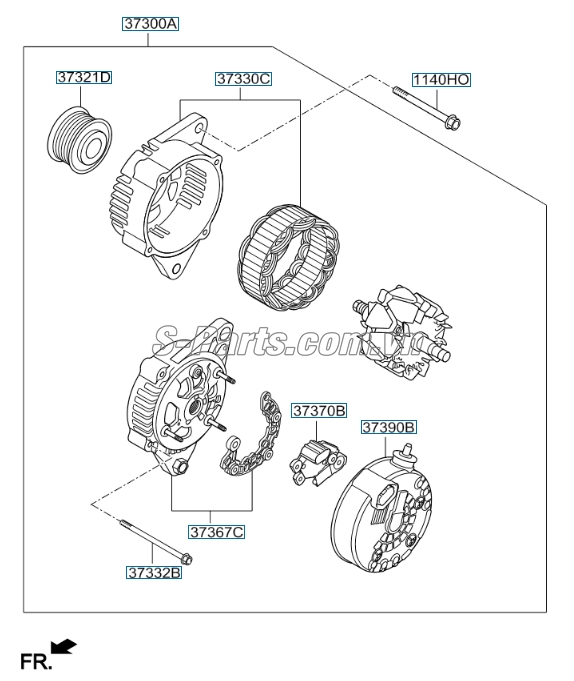 37300A

37321D

37330C

1140HO

S-Parts.com.vn

37370B

37390B

37367C

37332B

FR.