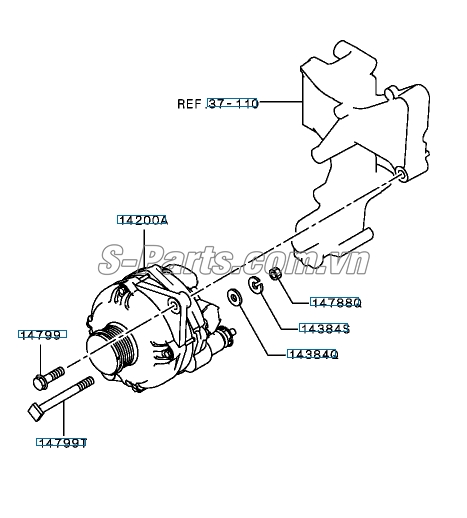 REF.37-110

14200A

S-Parts.com.vn

14788Q

14384S

14384Q

14799

14799T