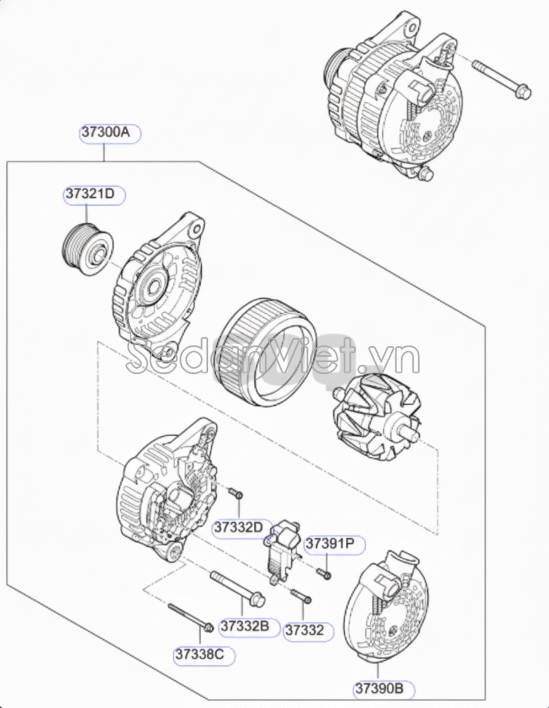 37300A

37321D

SedanViet.vn

37332D

37391P

37332B

37332

37338C

37390B