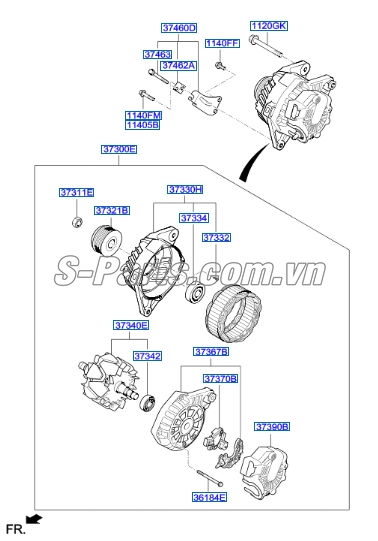 37460D
1120GK
37463
1140FF
37462A
1140FM
11405B
37300E
37311E
37330H
37321B
37334
37332
S-Parts.com.vn
37340E
37342
37367B
37370B
37390B
36184E
FR.