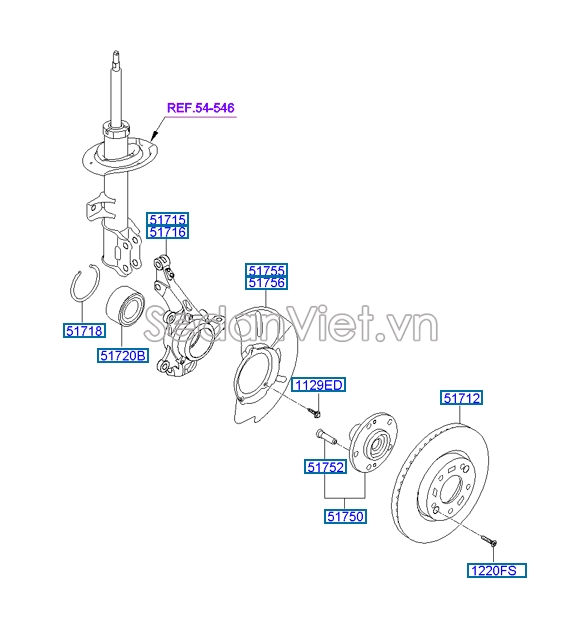 REF.54-546

51715
51716

51755
51756

51718

51720B

SedanViet.vn

1129ED

51712

51752

51750

1220FS