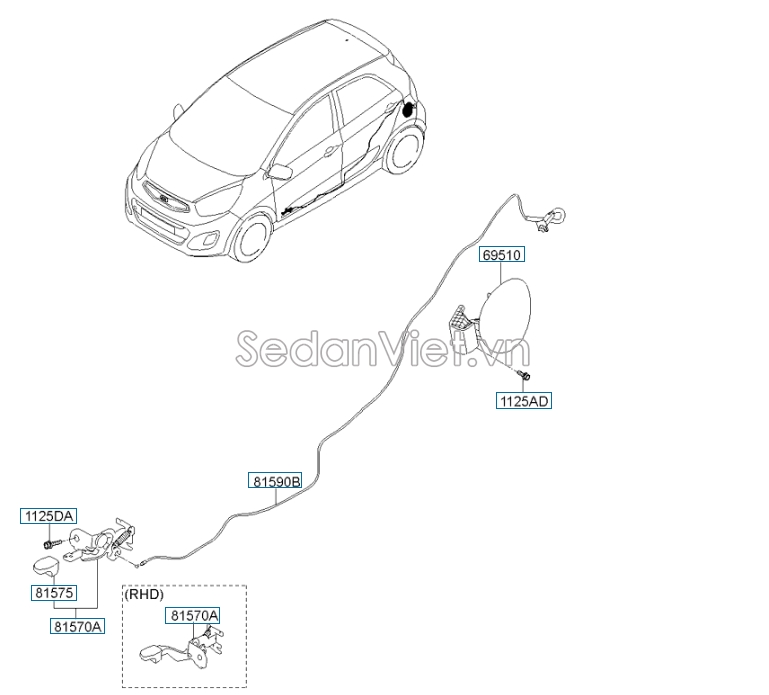 69510

SedanViet.vn

1125AD

81590B

1125DA

81575

81570A

(RHD)

81570A