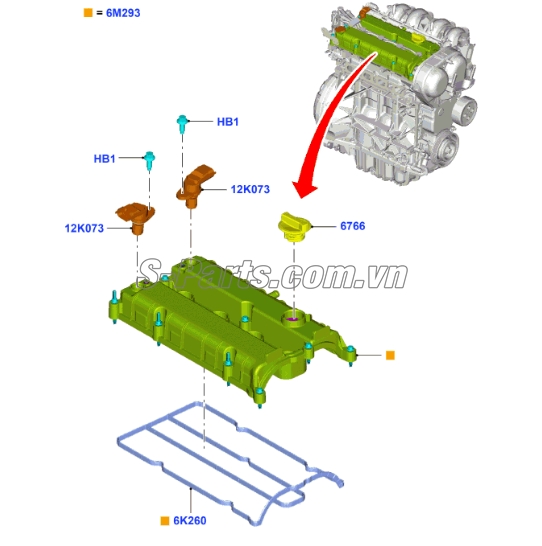 ■ = 6M293

HB1

HB1

12K073

12K073

6766

S-Parts.com.vn

■

■ 6K260