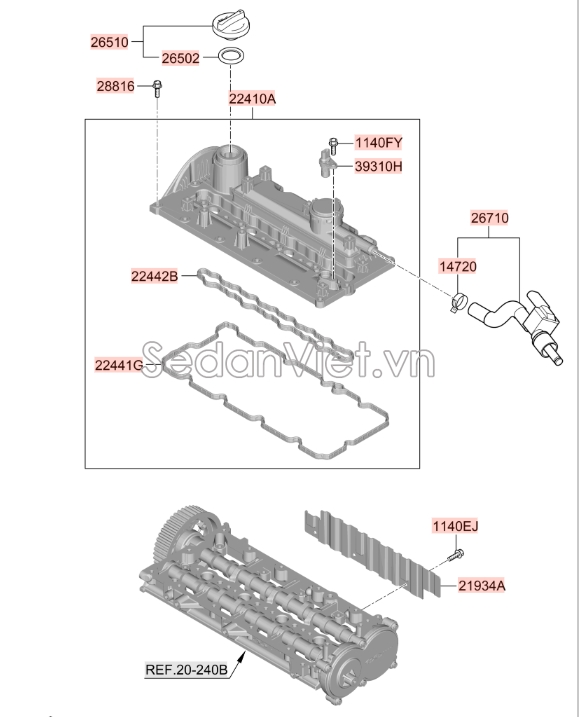 26510
26502
28816
22410A
1140FY
39310H
26710
14720
22442B
22441G
SedanViet.vn
1140EJ
21934A
REF.20-240B