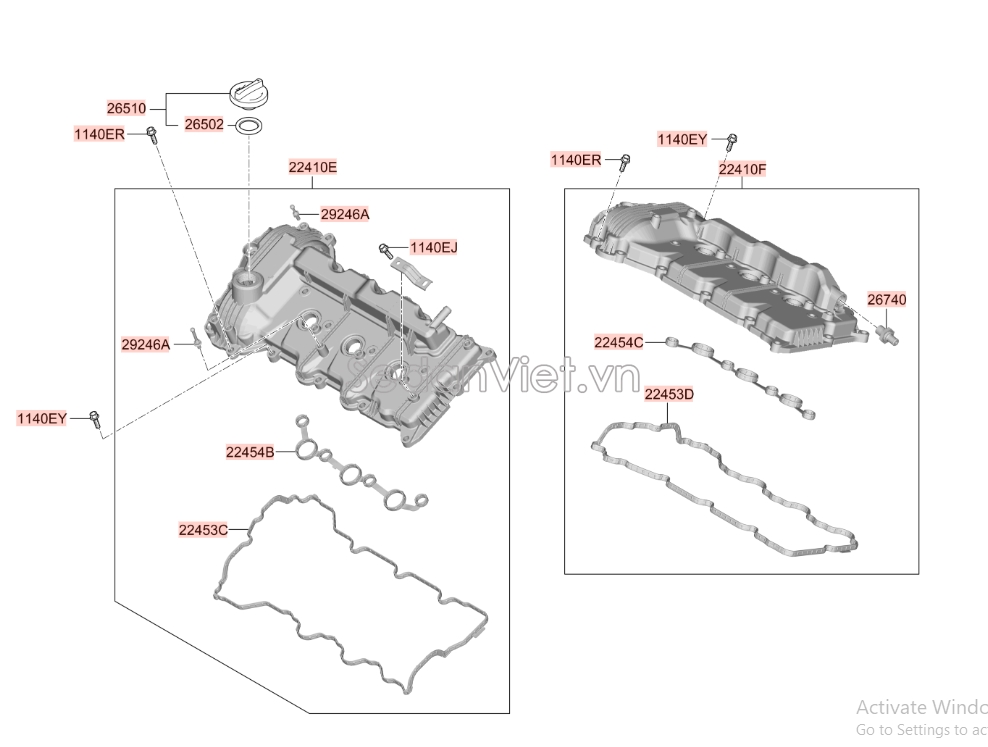 26510
26502
1140ER
22410E
29246A
1140EJ
29246A
1140EY
22454B
22453C
1140EY
1140ER
22410F
26740
22454C
22453D
SotanViet.vn
Activate Windo
Go to Settings to ac