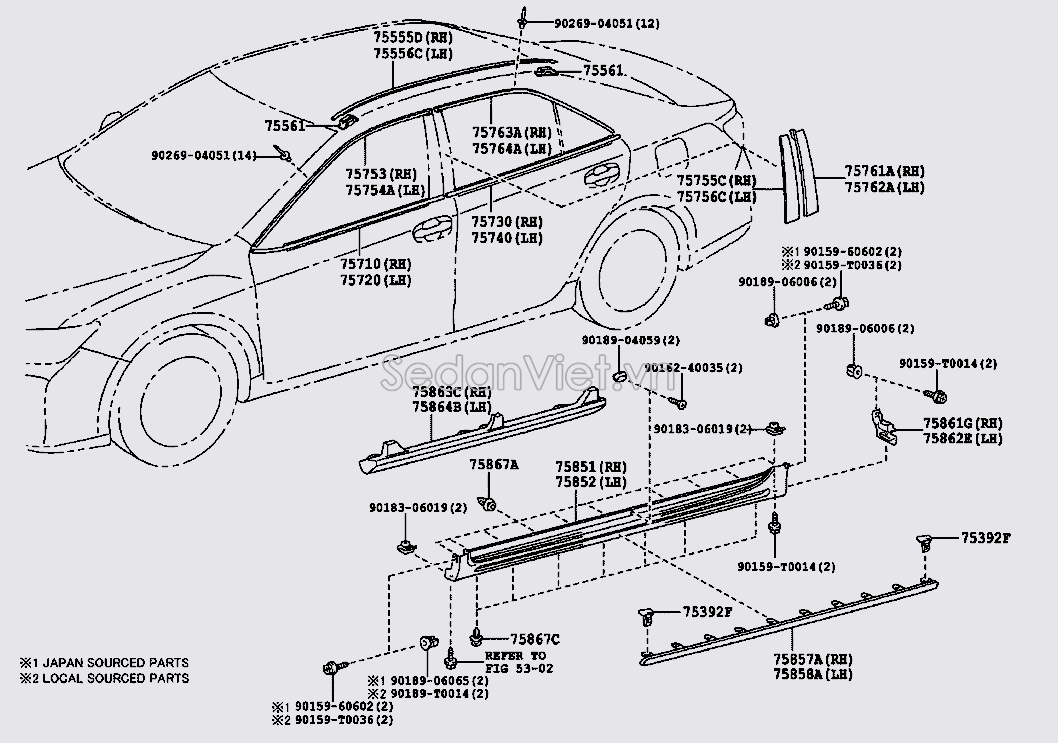 90269-04051(12)
75555D(RH)
75556C(LH)
75561
75561
90269-04051(14)
75763A(RH)
75764A(LH)
75753(RH)
75754A(LH)
75755C(RH)
75756C(LH)
75761A(RH)
75762A(LH)
75730(RH)
75740(LH)
75710(RH)
75720(LH)
※1 90159-60602(2)
※2 90159-T0036(2)
90189-06006(2)
90189-06006(2)
90189-04059(2)
90162-40035(2)
90159-T0014(2)
SedanViet.vn
75863C(RH)
75864B(LH)
90183-06019(2)
75861G(RH)
75862E(LH)
75867A
75851(RH)
75852(LH)
90183-06019(2)
90159-T0014(2)
75392F
75392F
75867C
REFER TO
FIG 53-02
75857A(RH)
75858A(LH)
※1 JAPAN SOURCED PARTS
※2 LOCAL SOURCED PARTS
※1 90189-06065(2)
※2 90189-T0014(2)
※1 90159-60602(2)
※2 90159-T0036(2)