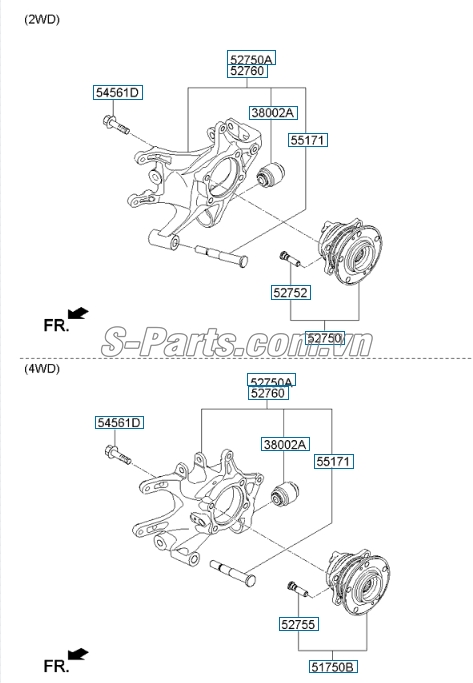 (2WD)

52750A
52760
54561D
38002A
55171
52752
FR.
52750
S-Parts.com.vn

(4WD)

52750A
52760
54561D
38002A
55171
52755
FR.
51750B