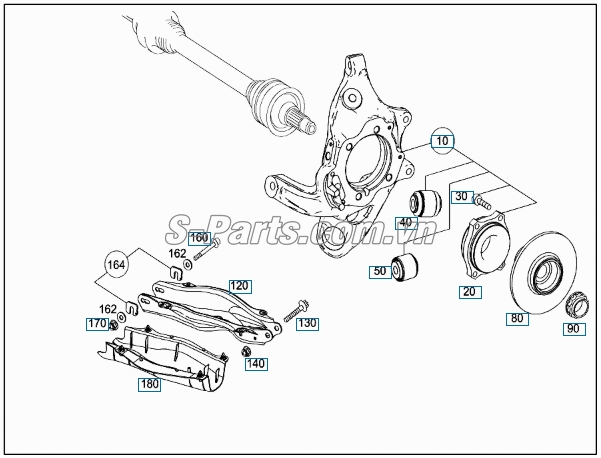 10
30
40
S-Parts.com.vn
160
162
164
50
20
120
162
170
130
80
90
140
180