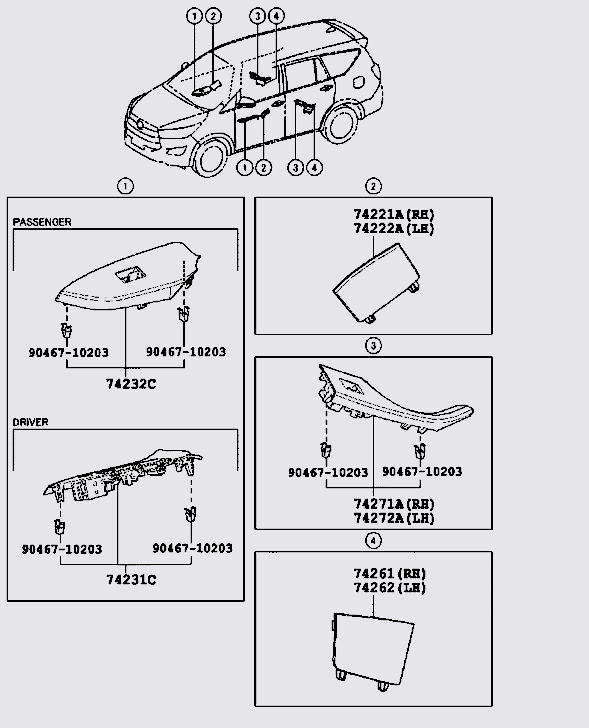 1 2 3 4
1 2 3 4

1
PASSENGER
90467-10203
90467-10203
74232C

DRIVER
90467-10203
90467-10203
74231C

2
74221A(RH)
74222A(LH)

3
90467-10203
90467-10203
74271A(RH)
74272A(LH)

4
74261(RH)
74262(LH)