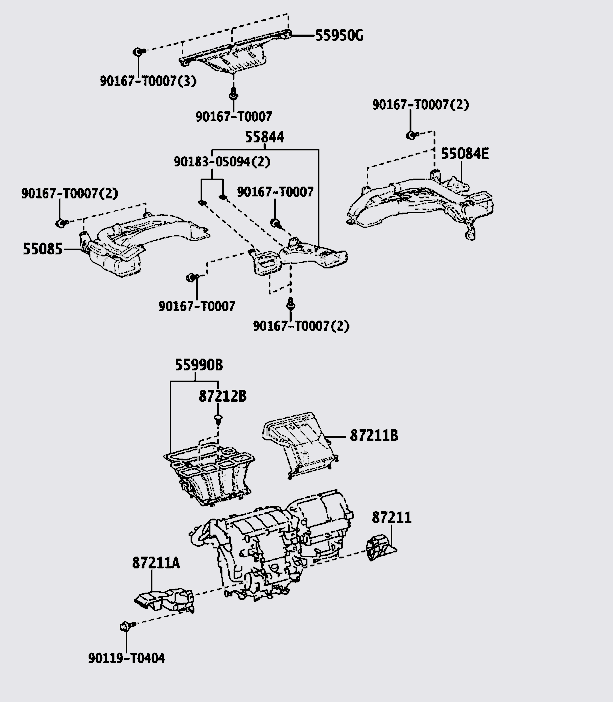 55950G
90167-T0007(3)
90167-T0007
90167-T0007(2)
55844
55084E
90183-05094(2)
90167-T0007(2)
90167-T0007
55085
90167-T0007
90167-T0007(2)
55990B
87212B
87211B
87211
87211A
90119-T0404