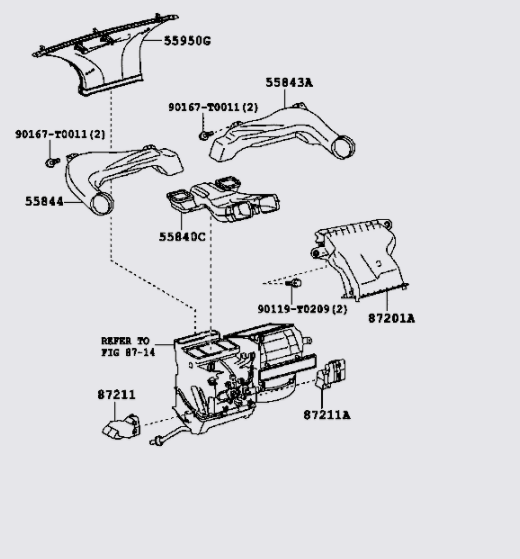 55950G

55843A

90167-T0011(2)

90167-T0011(2)

55844

55840C

90119-T0209(2)

87201A

REFER TO
FIG 87-14

87211

87211A