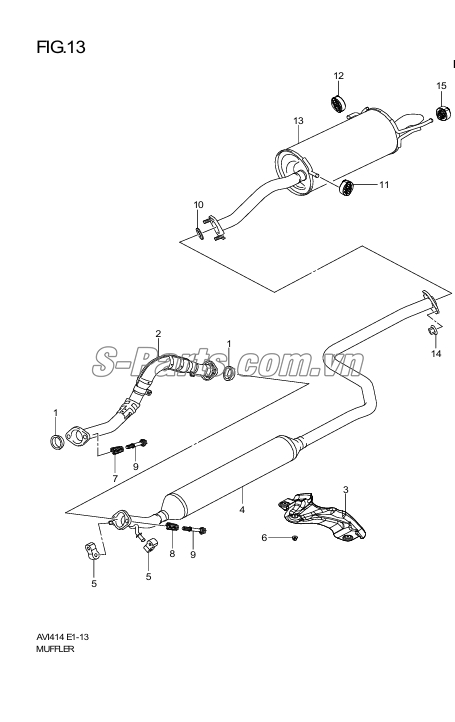 FIG.13

12
15
13
11
10
2
1
S-Parts.com.vn
14
1
7
9
3
4
6
8
9
5
5

AVI414 E1-13
MUFFLER