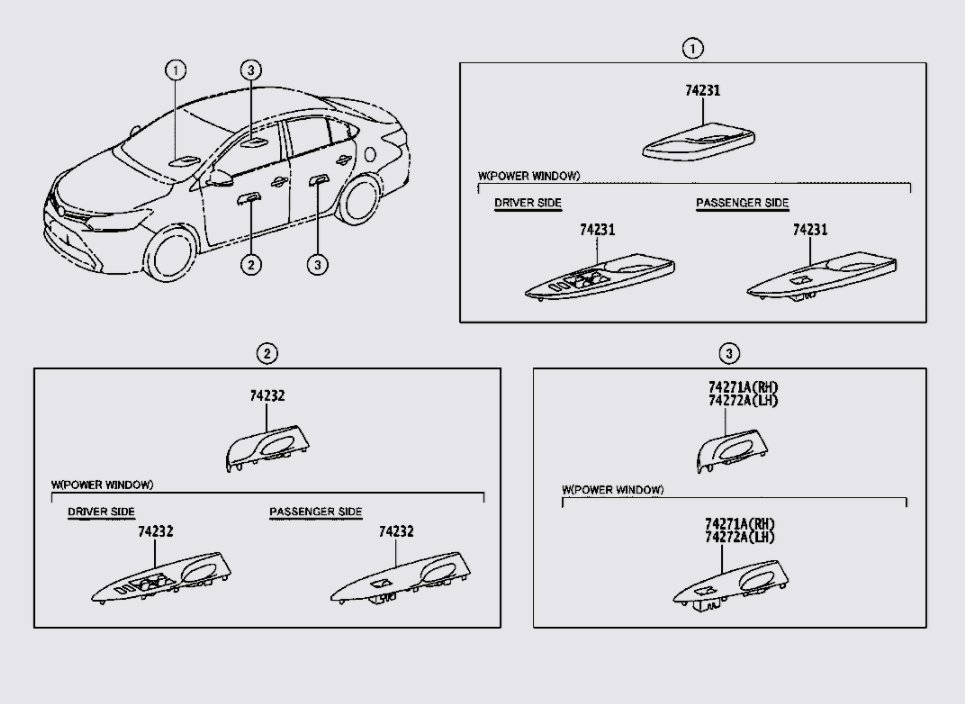 1
3
2
3

1

74231

W(POWER WINDOW)

DRIVER SIDE
74231

PASSENGER SIDE
74231

2

74232

W(POWER WINDOW)

DRIVER SIDE
74232

PASSENGER SIDE
74232

3

74271A(RH)
74272A(LH)

W(POWER WINDOW)

74271A(RH)
74272A(LH)