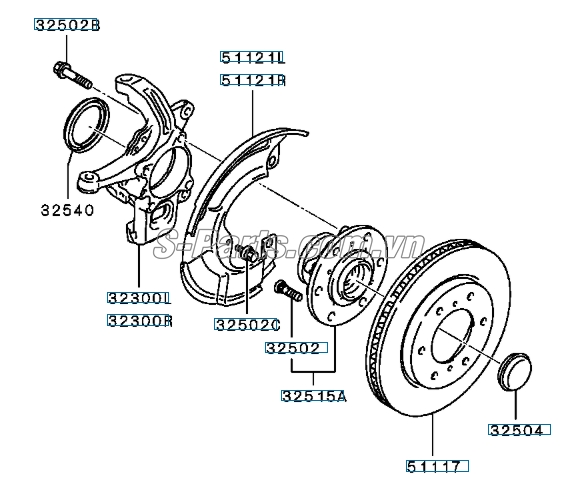 32502B

51121L
51121R

32540

S-Parts.com.vn

32300L
32300R

32502C

32502

32515A

32504

51117