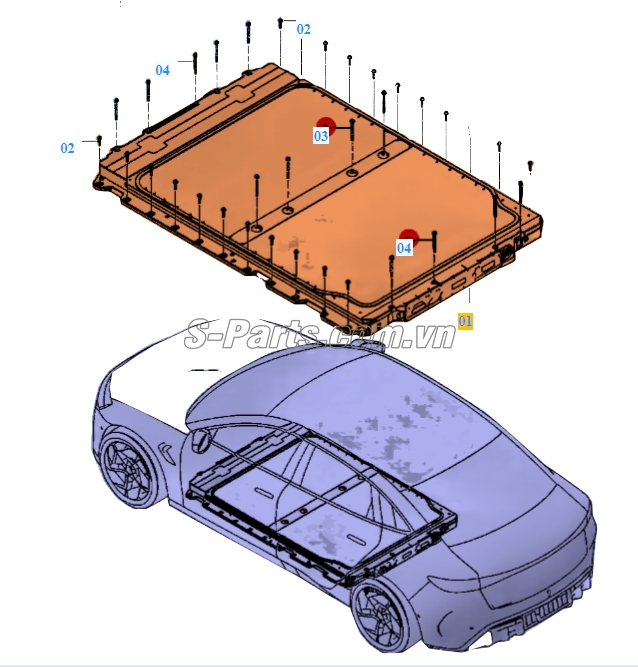 02
04
02
03
04
01
S-Parts.com.vn