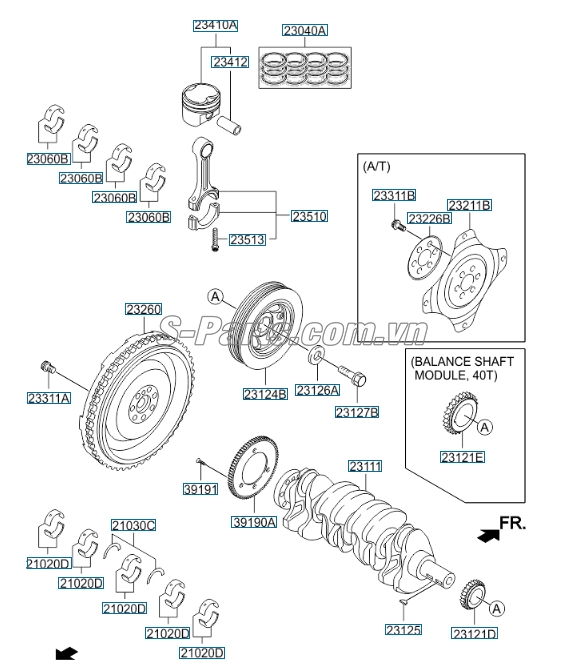 23410A
23040A
23412
23060B
23060B
23060B
23060B
23510
23513
(A/T)
23311B
23226B
23211B
A
23260
S-Parts.com.vn
23311A
23124B
23126A
23127B
(BALANCE SHAFT MODULE, 40T)
A
23121E
39191
39190A
23111
FR.
21030C
21020D
21020D
21020D
21020D
21020D
23125
A
23121D