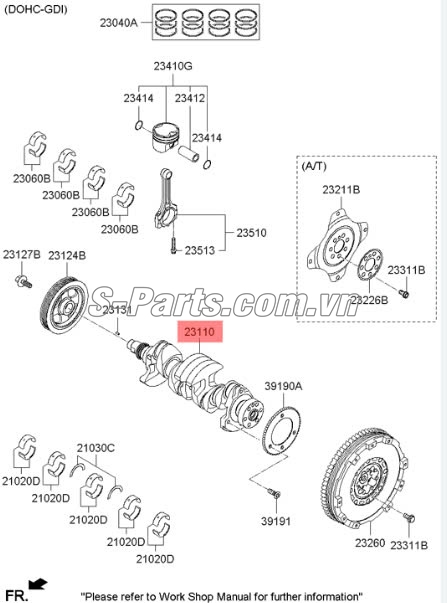 (DOHC-GDI)

23040A

23410G

23414

23412

23414

23060B

23060B

23060B

23060B

23510

23513

(A/T)

23211B

23311B

23226B

23127B

23124B

S-Parts.com.vn

23131

23110

39190A

21030C

21020D

21020D

21020D

21020D

21020D

39191

23260

23311B

FR.

"Please refer to Work Shop Manual for further information"