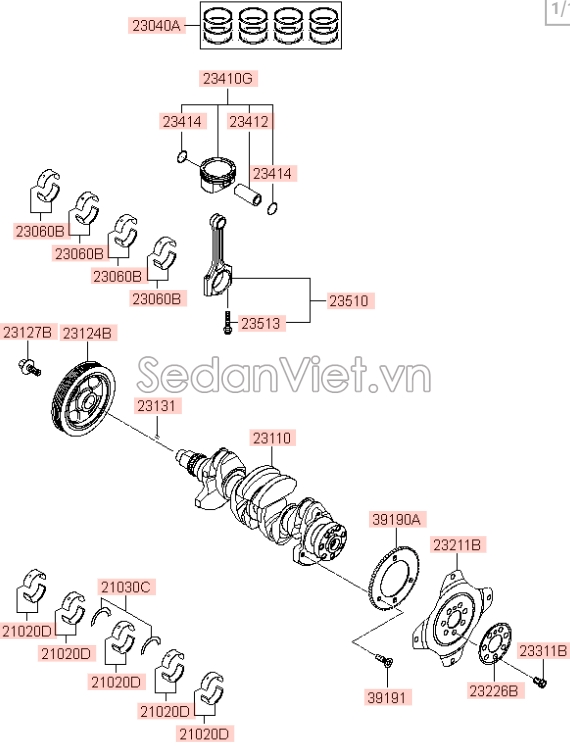 1/

23040A

23410G

23414

23412

23414

23060B

23060B

23060B

23060B

23510

23513

23127B

23124B

SedanViet.vn

23131

23110

39190A

23211B

21030C

21020D

21020D

21020D

21020D

21020D

39191

23226B

23311B