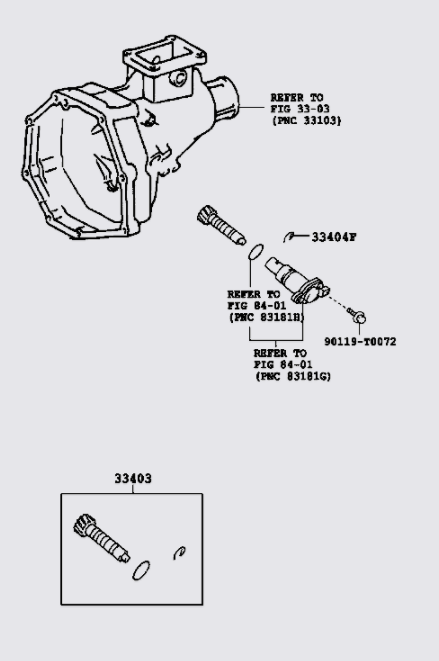 REFER TO
FIG 33-03
(PNC 33103)

33404F

REFER TO
FIG 84-01
(PNC 83181H)

90119-T0072

REFER TO
FIG 84-01
(PNC 83181G)

33403