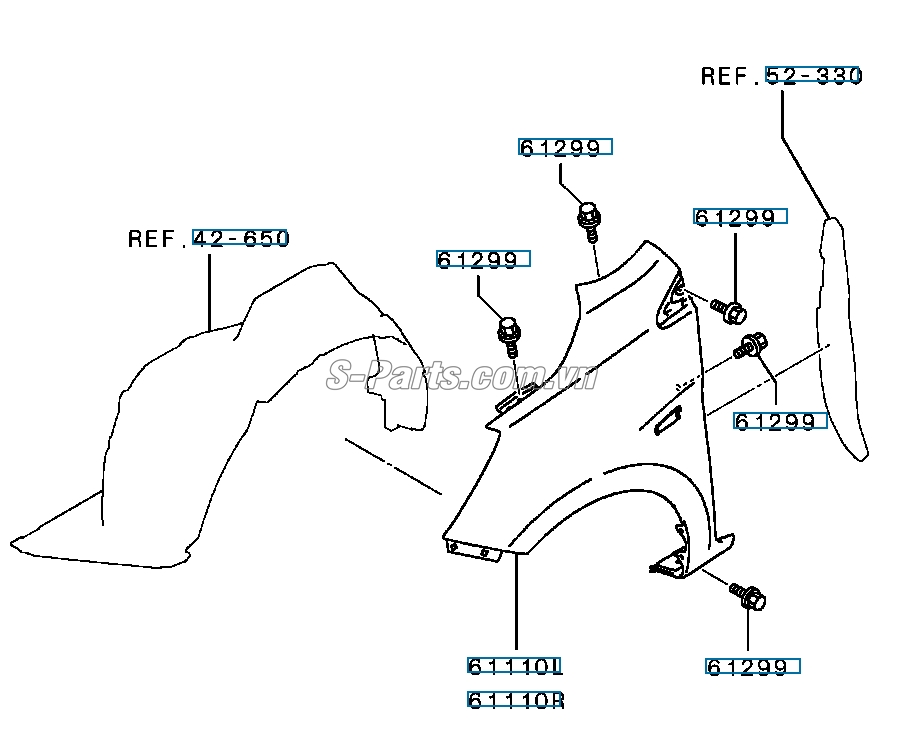 REF.52-330

61299

61299

REF.42-650

61299

S-Parts.com.vn

61299

61110L

61110R

61299