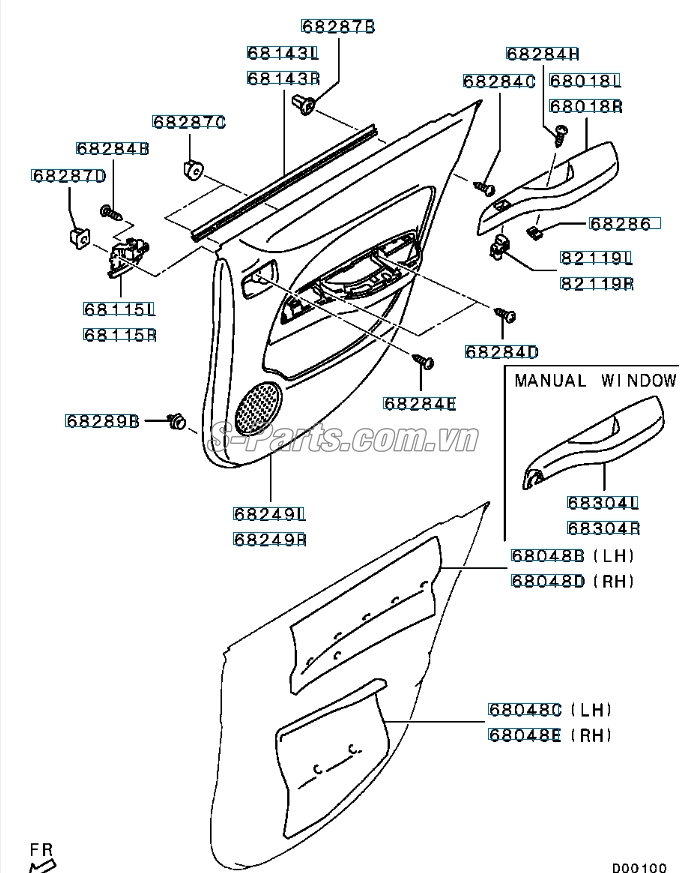 68287B
68143L
68143R
68284H
68284C
68018L
68018R
68287C
68284B
68287D
68286
82119L
82119R
68115L
68115R
68284D
68284E
MANUAL WINDOW
68289B
S-Parts.com.vn
68304L
68304R
68249L
68249R
68048B (LH)
68048D (RH)
68048C (LH)
68048E (RH)
FR
D00100