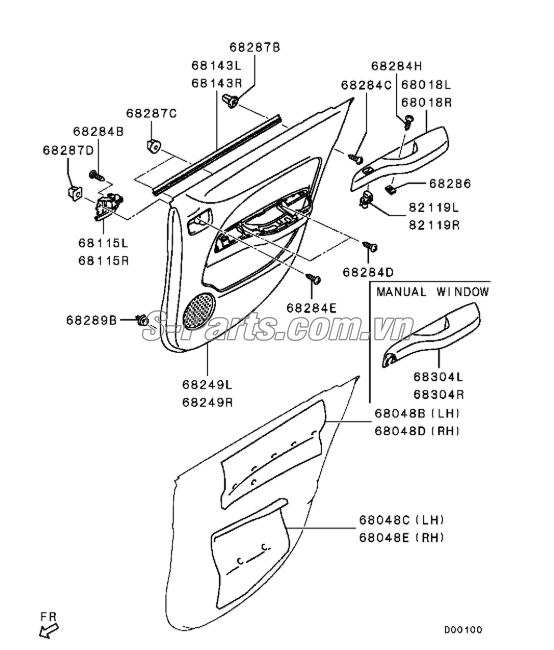 68287B
68143L
68143R
68284H
68284C
68018L
68018R
68287C
68284B
68287D
68286
82119L
82119R
68115L
68115R
68284D
MANUAL WINDOW
68284E
68289B
S-Parts.com.vn
68304L
68304R
68249L
68249R
68048B (LH)
68048D (RH)
68048C (LH)
68048E (RH)
FR
D00100