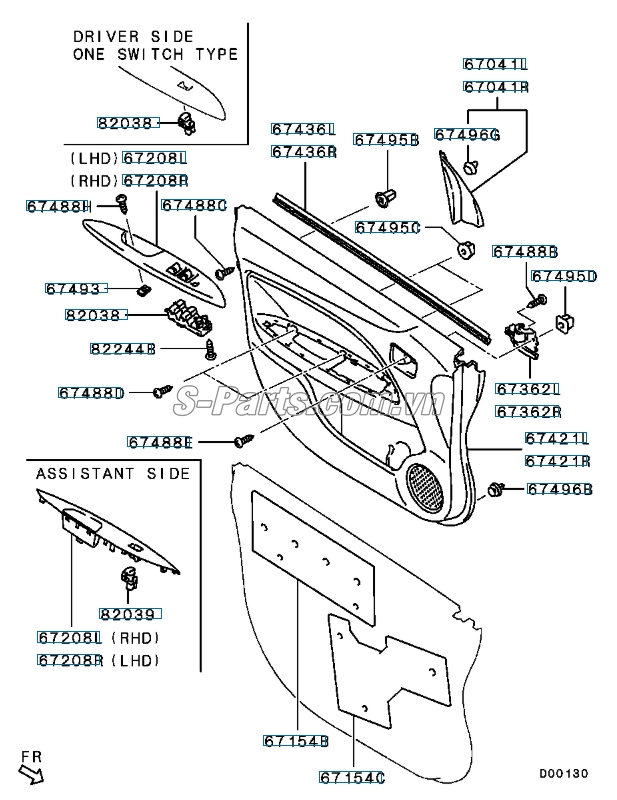 DRIVER SIDE
ONE SWITCH TYPE

82038

(LHD) 67208L
(RHD) 67208R

67488H
67488C
67493
82038
82244B
67488D
67488E

67436L
67436R
67495B
67495C

67041L
67041R
67496G

67488B
67495D
67362L
67362R
67421L
67421R
67496B

S-Parts.com.vn

ASSISTANT SIDE

82039
67208L (RHD)
67208R (LHD)

67154B
67154C

FR

D00130