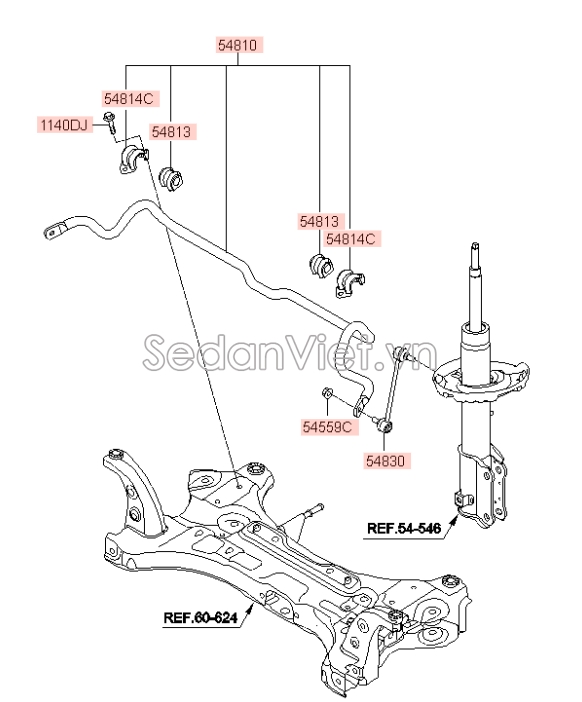 54810

54814C

1140DJ

54813

54813

54814C

SedanViet.vn

54559C

54830

REF.54-546

REF.60-624