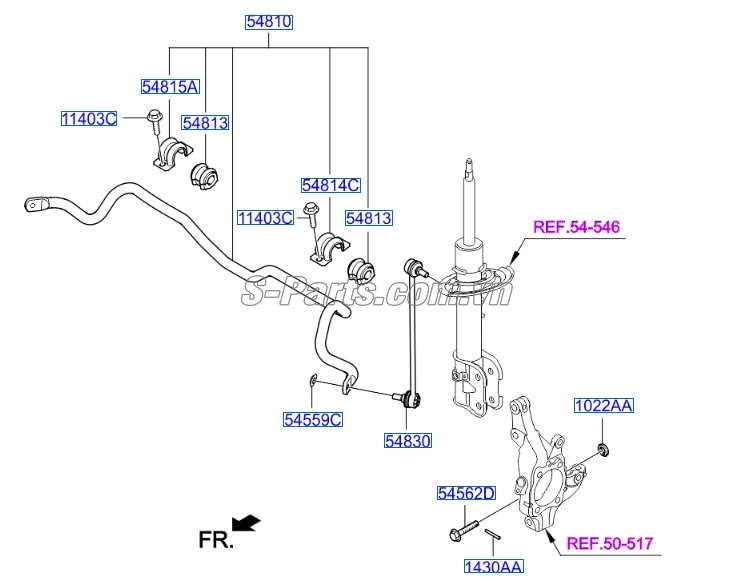 54810

54815A

11403C

54813

54814C

11403C

54813

REF.54-546

S-Parts.com.vn

54559C

54830

1022AA

54562D

FR.

REF.50-517

1430AA