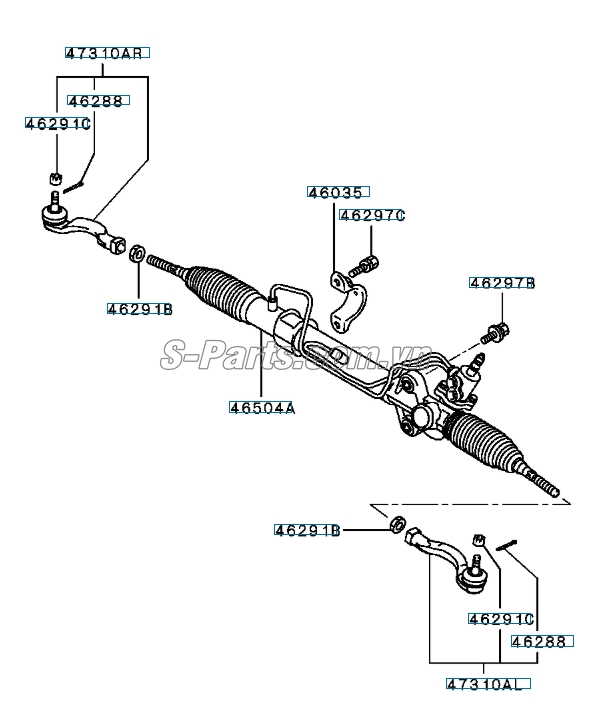 47310AR
46288
46291C
46035
46297C
46297B
46291B
S-Parts.com.vn
46504A
46291B
46291C
46288
47310AL