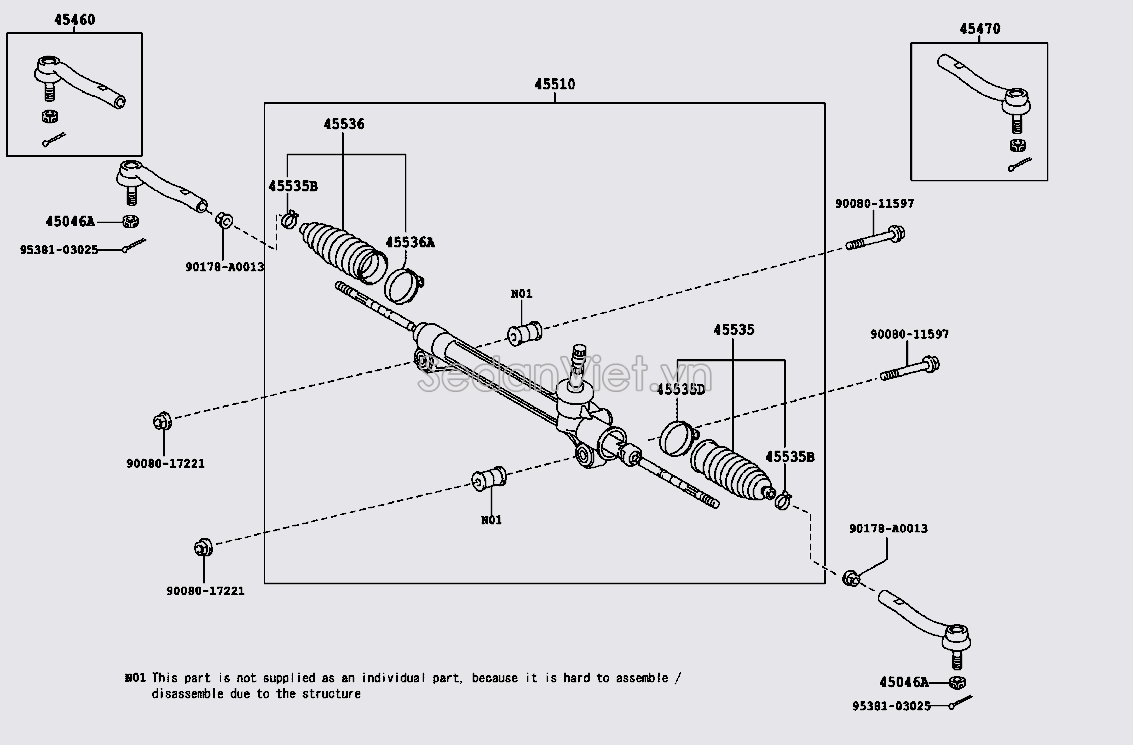 45460

45470

45510

45536

45535B

45536A

45046A

95381-03025

90178-A0013

90080-11597

N01

45535

90080-11597

45535D

45535B

90080-17221

N01

90178-A0013

90080-17221

45046A

95381-03025

sedanviet.vn

N01 This part is not supplied as an individual part, because it is hard to assemble / disassemble due to the structure