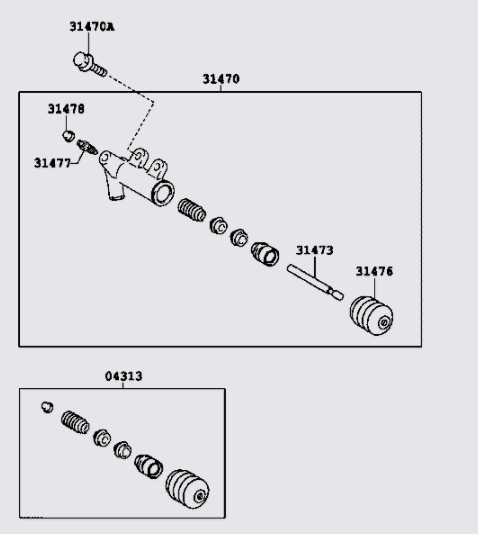 31470A
31470
31478
31477
31473
31476
04313